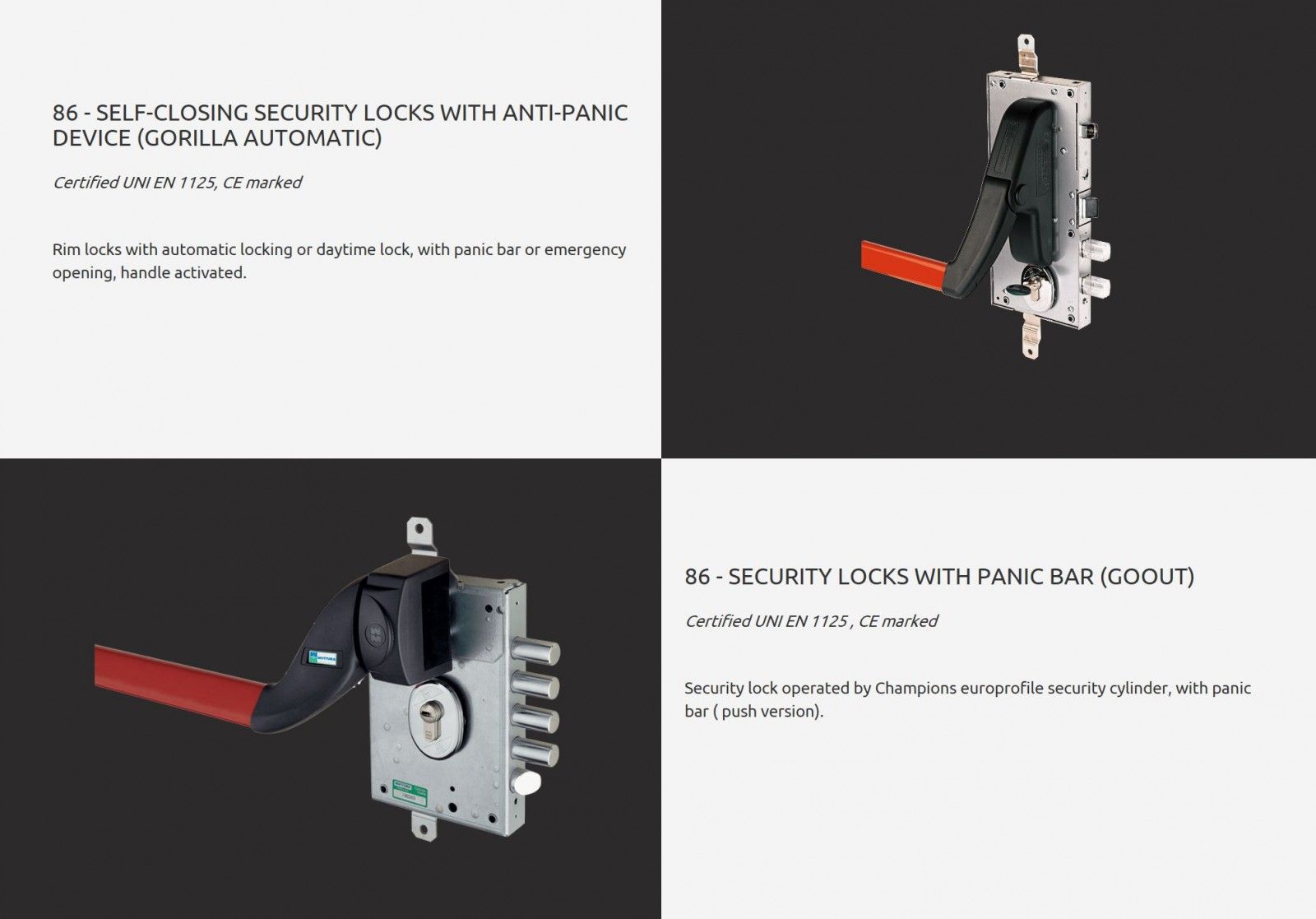 86 - SELF-CLOSING SECURITY LOCKS WITH ANTI-PANIC DEVICE (GORILLA AUTOMATIC)

Certified UNI EN 1125, CE marked

Rim locks with automatic locking or daytime lock, with panic bar or emergency opening, handle activated.

MOTTURA

86 - SECURITY LOCKS WITH PANIC BAR (GOOUT)

Certified UNI EN 1125 , CE marked

Security lock operated by Champions europrofile security cylinder, with panic bar ( push version).